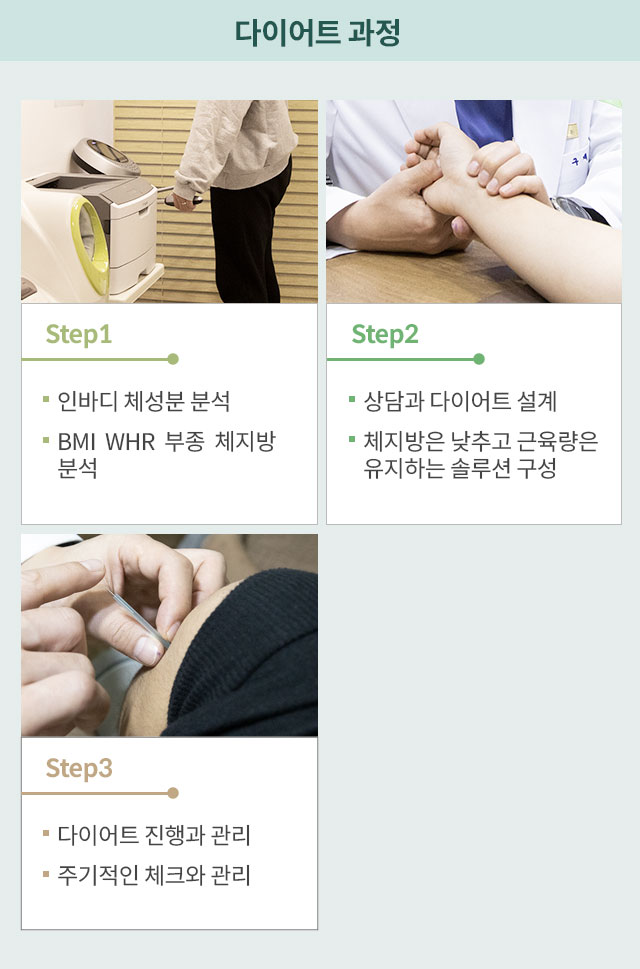 다이어트 과정

Step1

▪ 인바디 체성분 분석
▪ BMI WHR 부종 체지방 분석

Step2

▪ 상담과 다이어트 설계
▪ 체지방은 낮추고 근육량은 유지하는 솔루션 구성

Step3

▪ 다이어트 진행과 관리
▪ 주기적인 체크와 관리