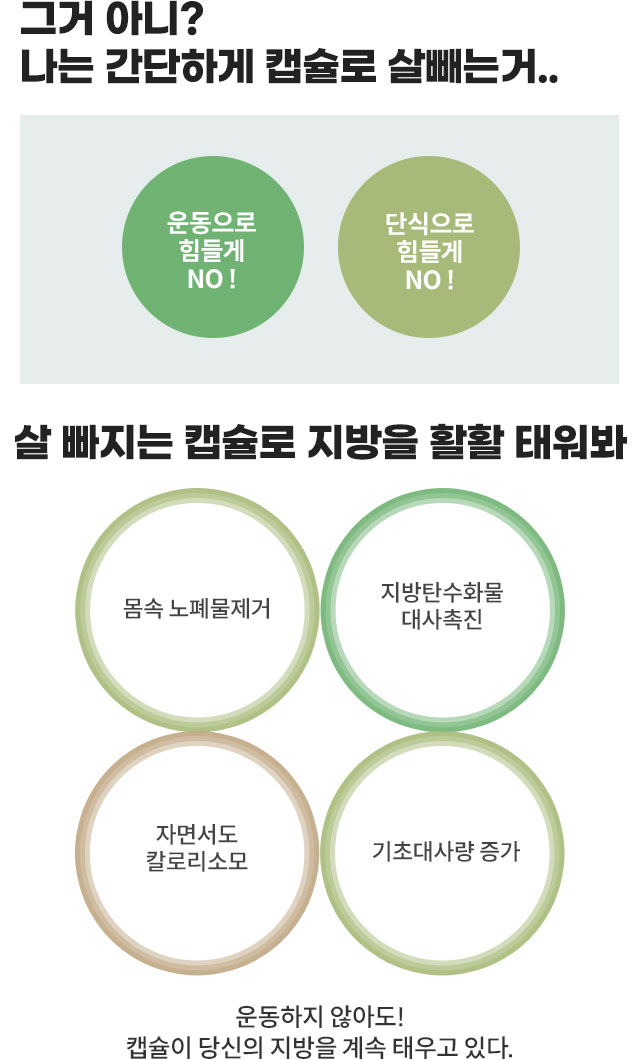 그거 아니?
나는 간단하게 캡슐로 살빼는거..

운동으로
힘들게
NO !

단식으로
힘들게
NO !

살 빠지는 캡슐로 지방을 활활 태워봐

몸속 노폐물제거

지방탄수화물
대사촉진

자면서도
칼로리소모

기초대사량 증가

운동하지 않아도!
캡슐이 당신의 지방을 계속 태우고 있다.