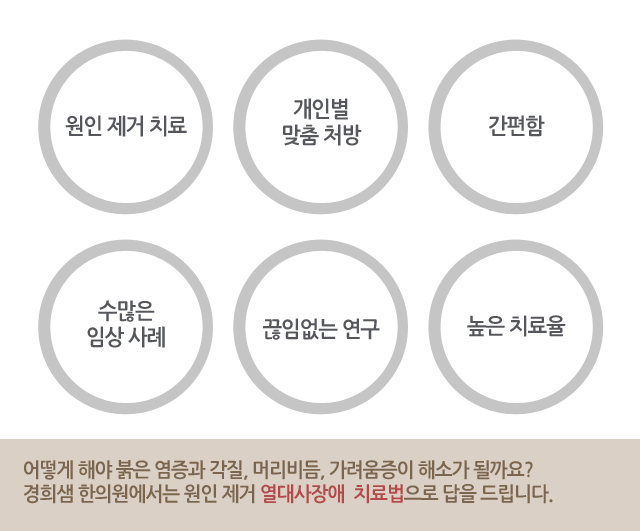 원인 제거 치료

개인별
맞춤 처방

간편함

수많은
임상 사례

끊임없는 연구

높은 치료율

어떻게 해야 붉은 염증과 각질, 머리비듬, 가려움증이 해소가 될까요?
경희샘 한의원에서는 원인 제거 열대사장애 치료법으로 답을 드립니다.